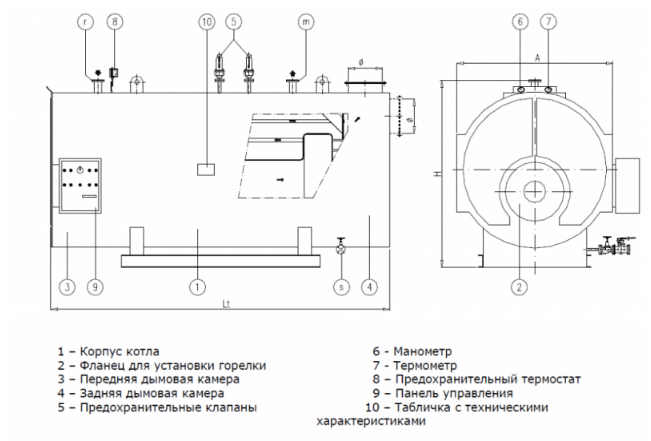 r
8
10
5
m
ø
ø
3
9
1
s
4
Lt
6
7
A
H
2

1 – Корпус котла
2 – Фланец для установки горелки
3 – Передняя дымовая камера
4 – Задняя дымовая камера
5 – Предохранительные клапаны

6 - Манометр
7 - Термометр
8 – Предохранительный термостат
9 – Панель управления
10 – Табличка с техническими характеристиками